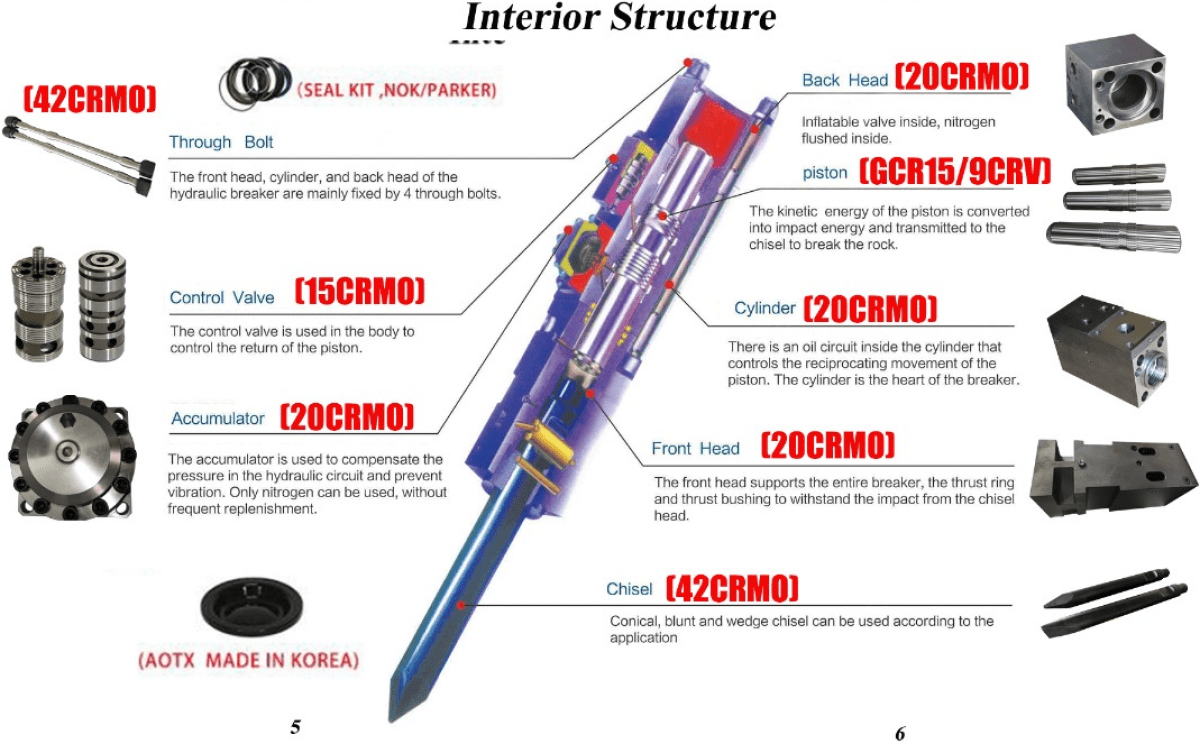 Interior Structure

(42CRMO)

(SEAL KIT ,NOK/PARKER)

Through Bolt

The front head, cylinder, and back head of the hydraulic breaker are mainly fixed by 4 through bolts.

Control Valve (15CRMO)

The control valve is used in the body to control the return of the piston.

Accumulator (20CRMO)

The accumulator is used to compensate the pressure in the hydraulic circuit and prevent vibration. Only nitrogen can be used, without frequent replenishment.

(AOTX MADE IN KOREA)

Back Head (20CRMO)

Inflatable valve inside, nitrogen flushed inside.

piston (GCR15/9CRV)

The kinetic energy of the piston is converted into impact energy and transmitted to the chisel to break the rock.

Cylinder (20CRMO)

There is an oil circuit inside the cylinder that controls the reciprocating movement of the piston. The cylinder is the heart of the breaker.

Front Head (20CRMO)

The front head supports the entire breaker, the thrust ring and thrust bushing to withstand the impact from the chisel head.

Chisel (42CRMO)

Conical, blunt and wedge chisel can be used according to the application

5

6